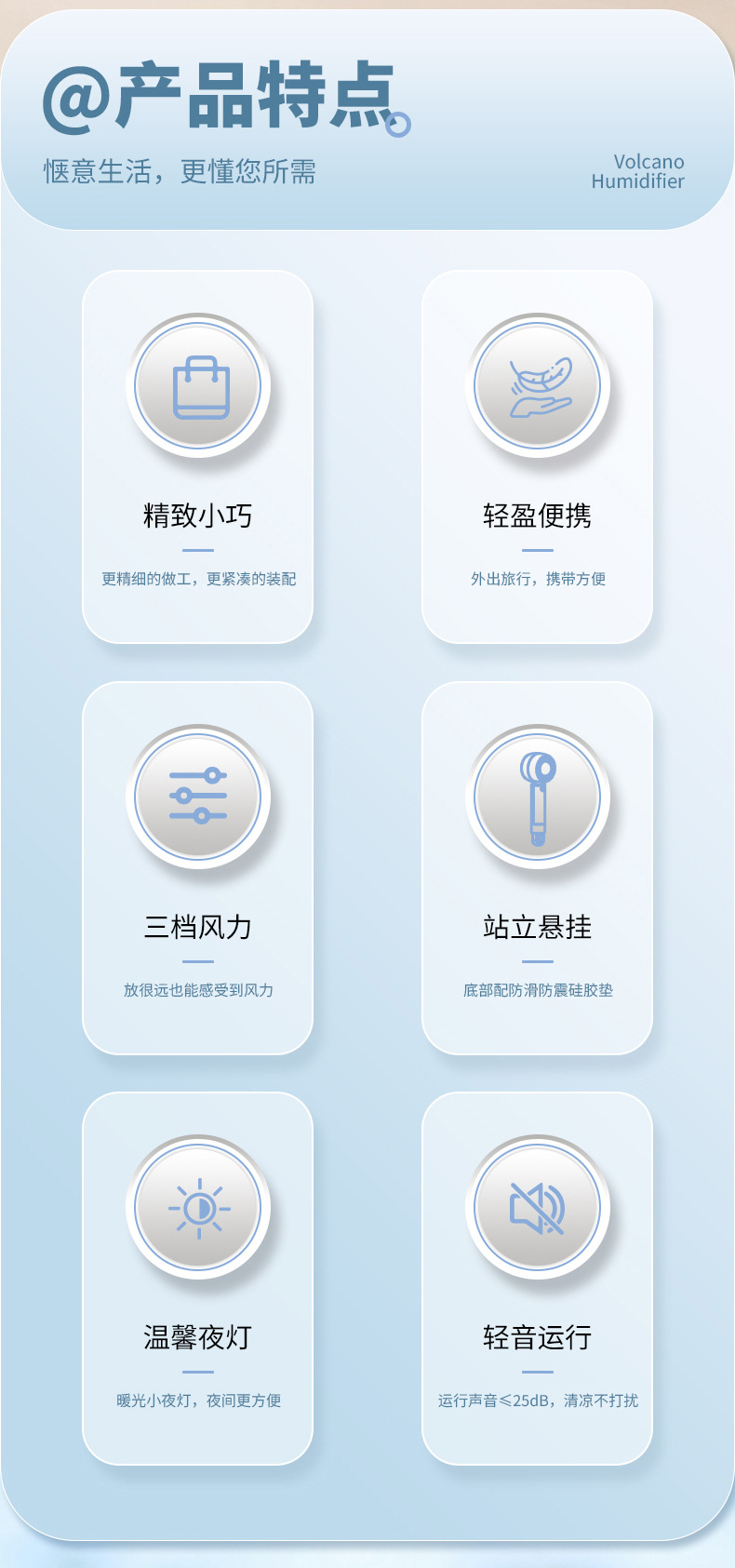 @产品特点

惬意生活，更懂您所需

Volcano
Humidifier

精致小巧

更精细的做工，更紧凑的装配

轻盈便携

外出旅行，携带方便

三档风力

放很远也能感受到风力

站立悬挂

底部配防滑防震硅胶垫

温馨夜灯

暖光小夜灯，夜间更方便

轻音运行

运行声音≤25dB，清凉不打扰